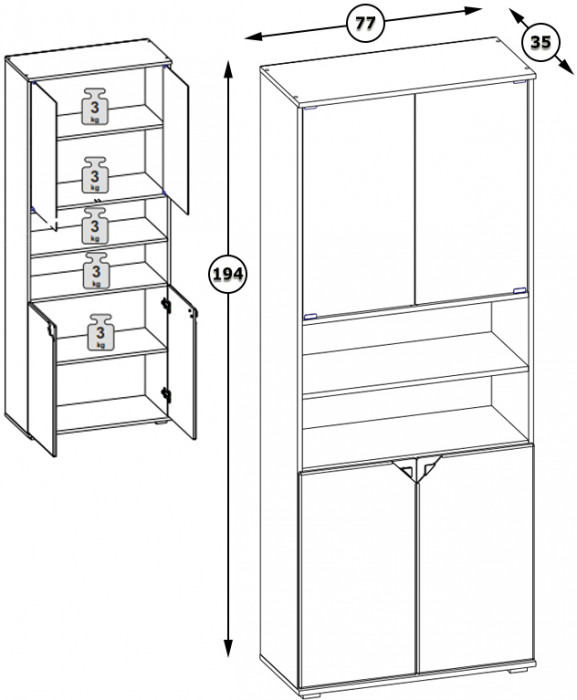 3
kg

3
kg

3
kg

3
kg

3
kg

77

35

194