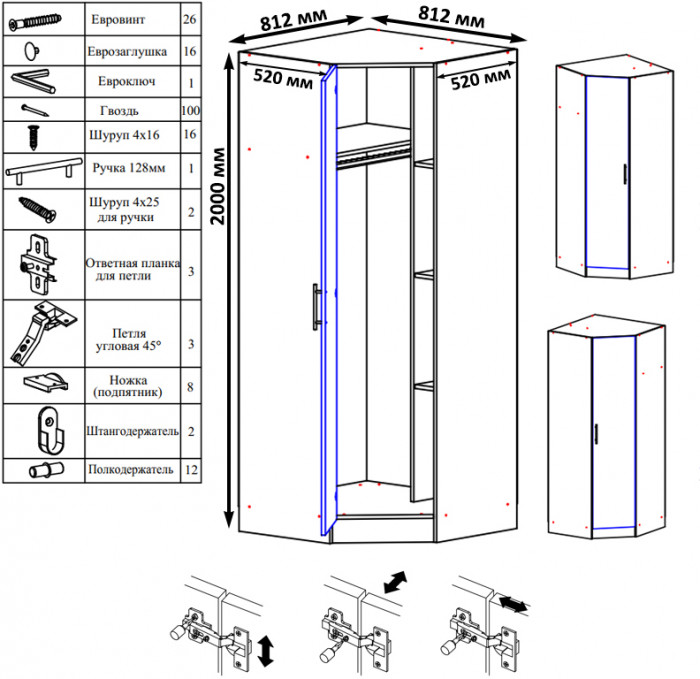 | | | |
|---|---|---|
| | Евровинт | 26 |
| | Еврозаглушка | 16 |
| | Евроключ | 1 |
| | Гвоздь | 100 |
| | Шуруп 4х16 | 16 |
| | Ручка 128мм | 1 |
| | Шуруп 4х25 для ручки | 2 |
| | Ответная планка для петли | 3 |
| | Петля угловая 45° | 3 |
| | Ножка (подпятник) | 8 |
| | Штангодержатель | 2 |
| | Полкодержатель | 12 |

812 мм
812 мм
520 мм
520 мм
2000 мм