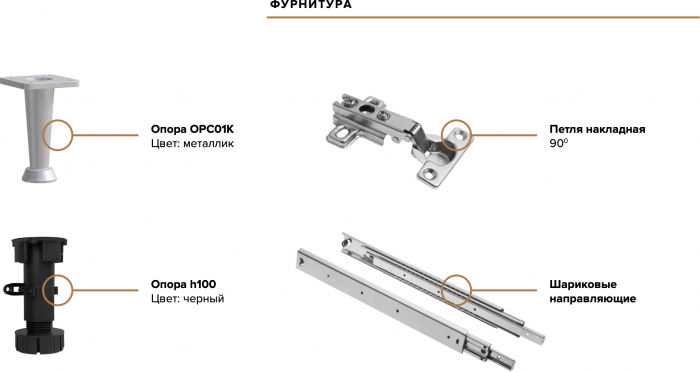 ФУРНИТУРА

Опора OPC01K
Цвет: металлик

Петля накладная
$90^0$

Опора h100
Цвет: черный

Шариковые направляющие