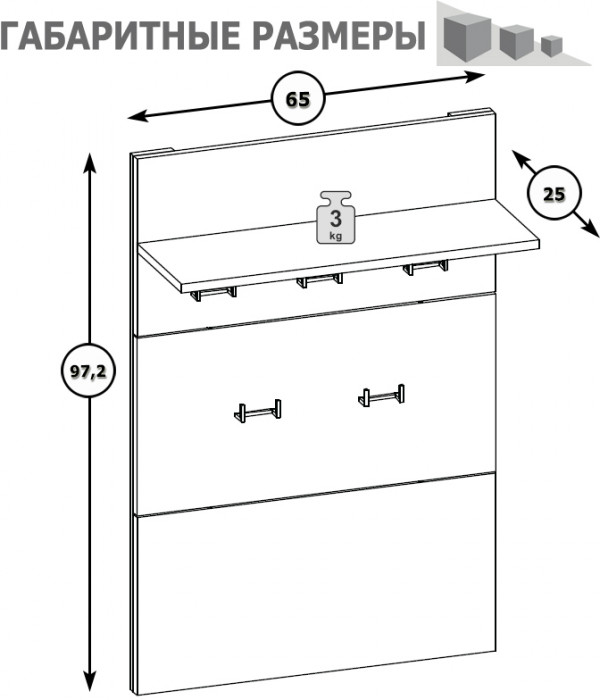 ГАБАРИТНЫЕ РАЗМЕРЫ

65

25

3
kg

97,2