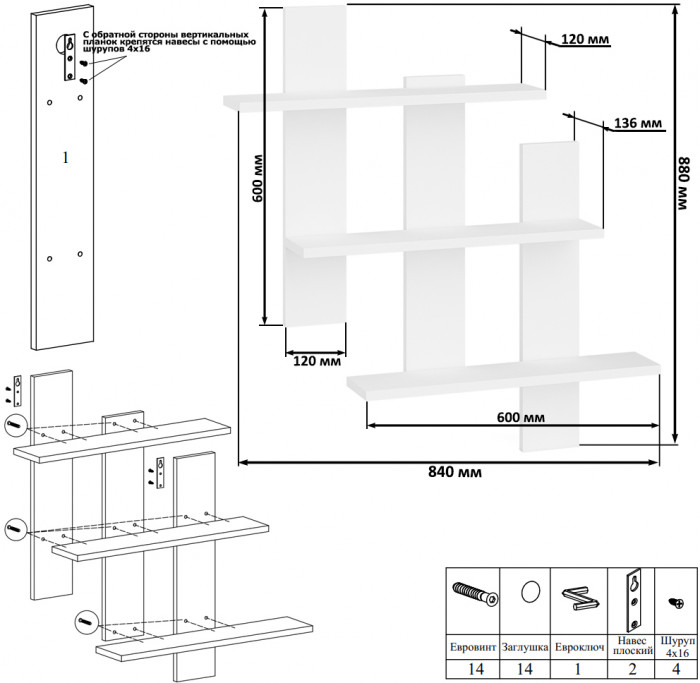 С обратной стороны вертикальных планок крепятся навесы с помощью шурупов 4х16

1

120 мм

136 мм

600 мм

880 мм

120 мм

600 мм

840 мм

| Евровинт | Заглушка | Евроключ | Навес плоский | Шуруп 4х16 |
|---|---|---|---|---|
| 14 | 14 | 1 | 2 | 4 |