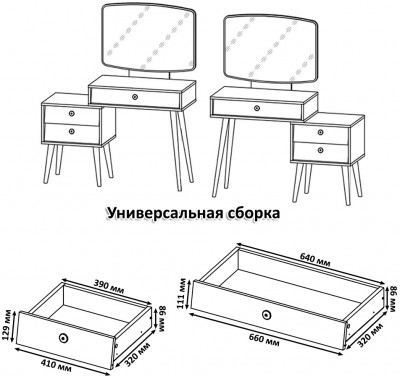 Универсальная сборка

390 мм
129 мм
98 мм
410 мм
320 мм

640 мм
111 мм
98 мм
660 мм
320 мм