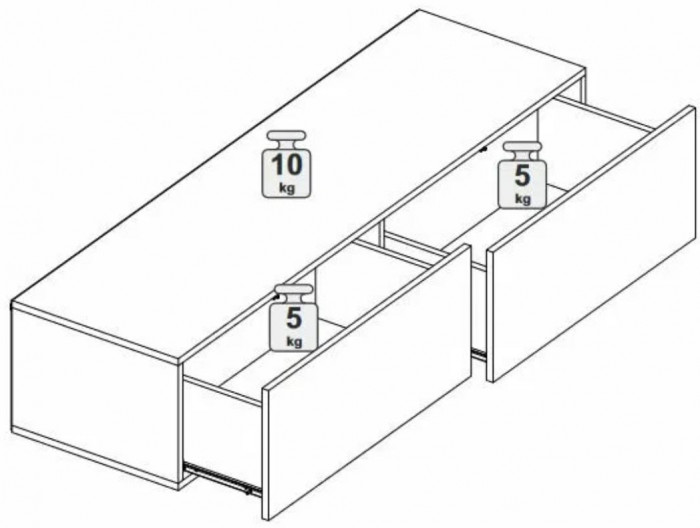 10
kg

5
kg

5
kg